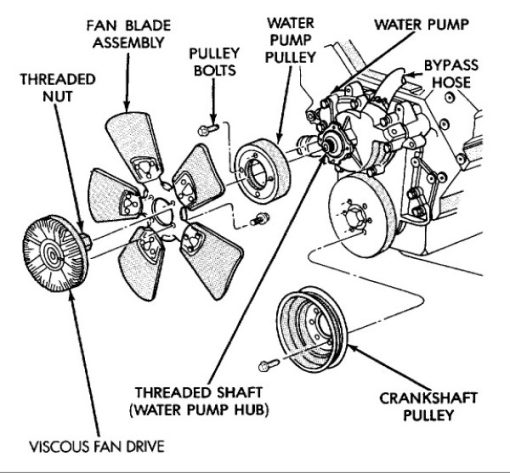 FAN BLADE ASSEMBLY

WATER PUMP PULLEY

WATER PUMP

PULLEY BOLTS

BYPASS HOSE

THREADED NUT

THREADED SHAFT (WATER PUMP HUB)

CRANKSHAFT PULLEY

VISCOUS FAN DRIVE