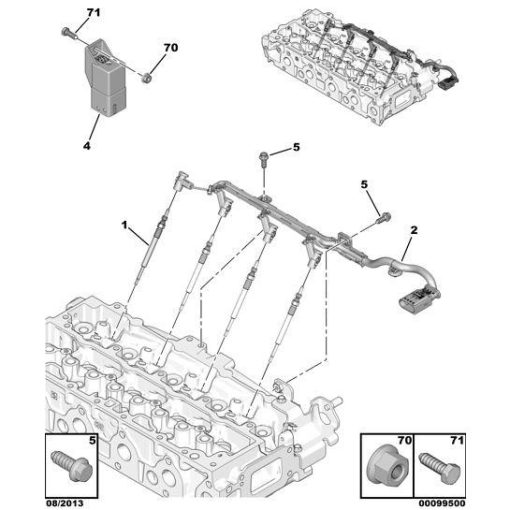 71

70

4

5

5

1

2

5

70

71

08/2013

00099500