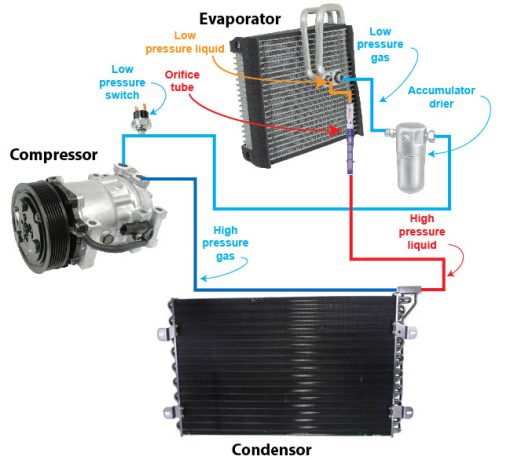 Evaporator

Low pressure liquid

Low pressure gas

Low pressure switch

Orifice tube

Accumulator drier

Compressor

High pressure liquid

High pressure gas

Condensor