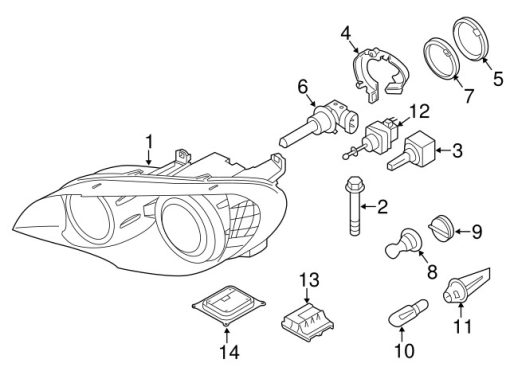 4
5
7
6
12
1
3
2
9
8
13
11
14
10